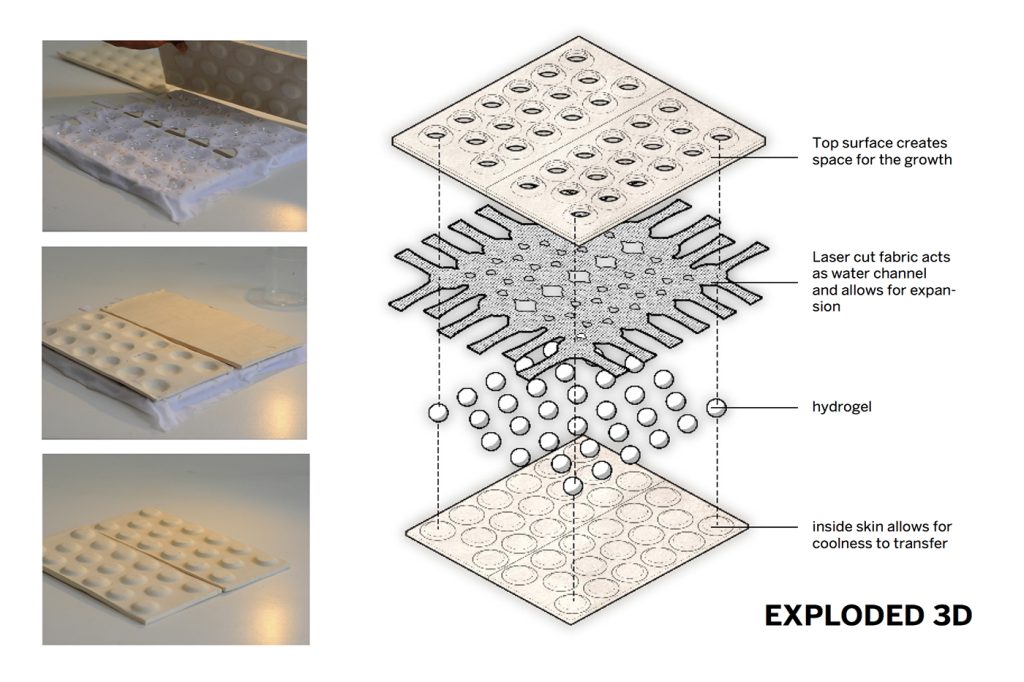 Top surface creates space for the growth

Laser cut fabric acts as water channel and allows for expansion

hydrogel

inside skin allows for coolness to transfer

EXPLODED 3D