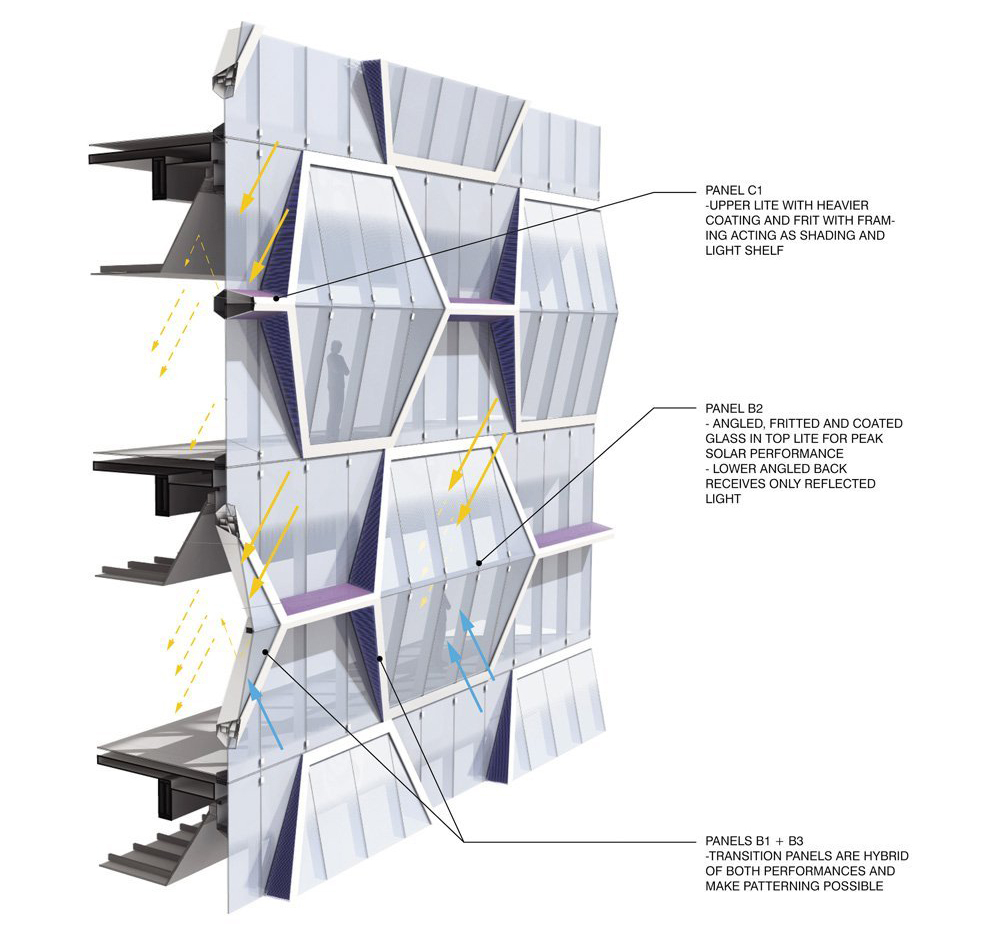 PANEL C1
-UPPER LITE WITH HEAVIER COATING AND FRIT WITH FRAMING ACTING AS SHADING AND LIGHT SHELF

PANEL B2
- ANGLED, FRITTED AND COATED GLASS IN TOP LITE FOR PEAK SOLAR PERFORMANCE
- LOWER ANGLED BACK RECEIVES ONLY REFLECTED LIGHT

PANELS B1 + B3
-TRANSITION PANELS ARE HYBRID OF BOTH PERFORMANCES AND MAKE PATTERNING POSSIBLE